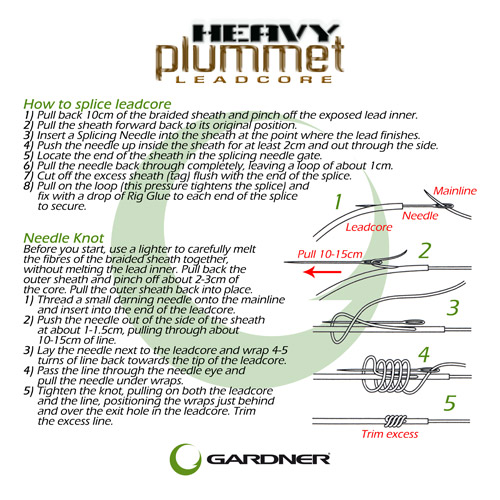 HEAVY
plummet
LEADCORE

How to splice leadcore
1) Pull back 10cm of the braided sheath and pinch off the exposed lead inner.
2) Pull the sheath forward back to its original position.
3) Insert a Splicing Needle into the sheath at the point where the lead finishes.
4) Push the needle up inside the sheath for at least 2cm and out through the side.
5) Locate the end of the sheath in the splicing needle gate.
6) Pull the needle back through completely, leaving a loop of about 1cm.
7) Cut off the excess sheath (tag) flush with the end of the splice.
8) Pull on the loop (this pressure tightens the splice) and fix with a drop of Rig Glue to each end of the splice to secure.

Needle Knot
Before you start, use a lighter to carefully melt the fibres of the braided sheath together, without melting the lead inner. Pull back the outer sheath and pinch off about 2-3cm of the core. Pull the outer sheath back into place.
1) Thread a small darning needle onto the mainline and insert into the end of the leadcore.
2) Push the needle out of the side of the sheath at about 1-1.5cm, pulling through about 10-15cm of line.
3) Lay the needle next to the leadcore and wrap 4-5 turns of line back towards the tip of the leadcore.
4) Pass the line through the needle eye and pull the needle under wraps.
5) Tighten the knot, pulling on both the leadcore and the line, positioning the wraps just behind and over the exit hole in the leadcore. Trim the excess line.

1
Mainline
Needle
Leadcore
2
Pull 10-15cm
3
4
5
Trim excess

GARDNER