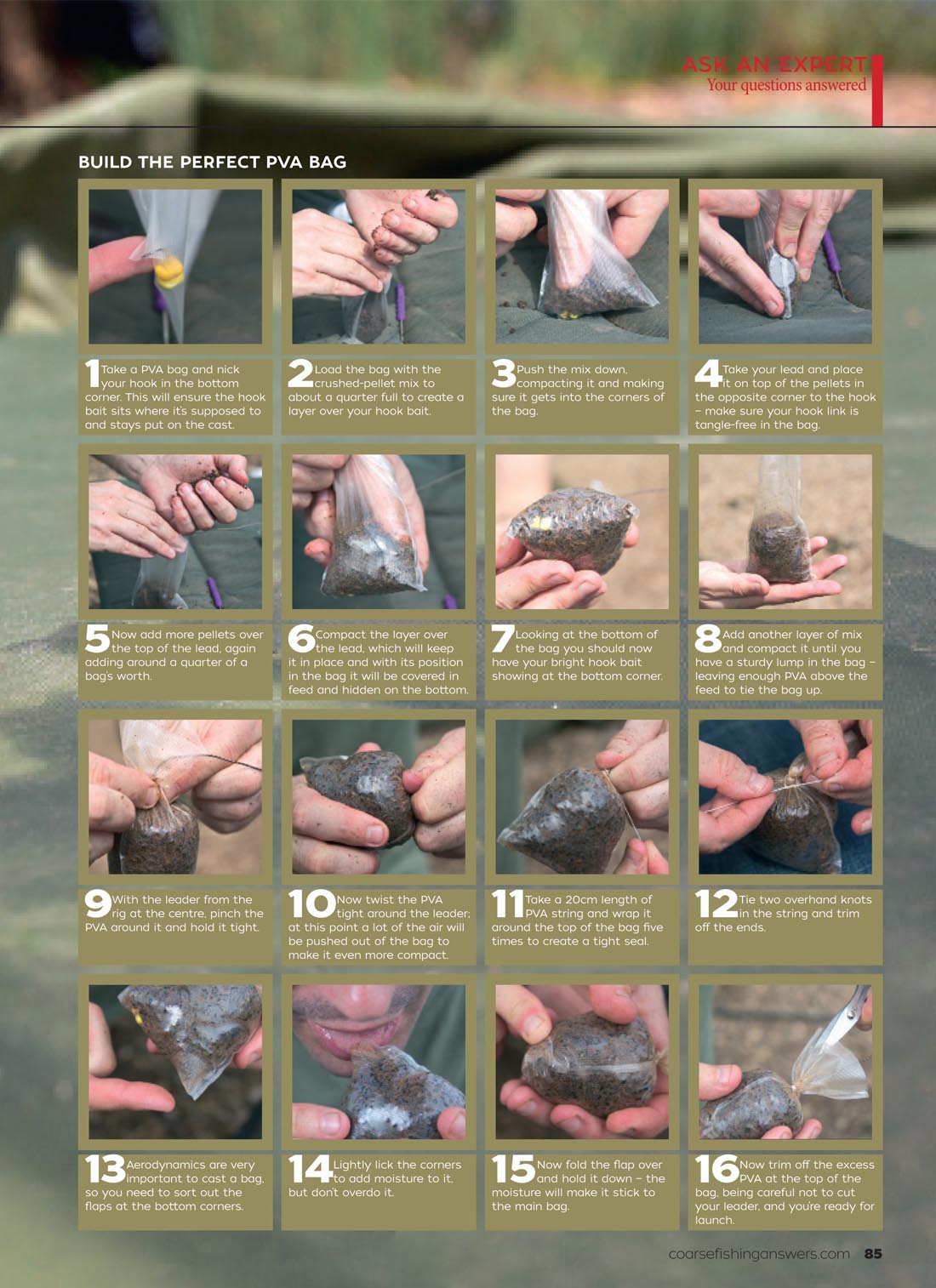 ASK AN EXPERT
Your questions answered

BUILD THE PERFECT PVA BAG

1 Take a PVA bag and nick your hook in the bottom corner. This will ensure the hook bait sits where it's supposed to and stays put on the cast.

2 Load the bag with the crushed-pellet mix to about a quarter full to create a layer over your hook bait.

3 Push the mix down, compacting it and making sure it gets into the corners of the bag.

4 Take your lead and place it on top of the pellets in the opposite corner to the hook – make sure your hook link is tangle-free in the bag.

5 Now add more pellets over the top of the lead, again adding around a quarter of a bag's worth.

6 Compact the layer over the lead, which will keep it in place and with its position in the bag it will be covered in feed and hidden on the bottom.

7 Looking at the bottom of the bag you should now have your bright hook bait showing at the bottom corner.

8 Add another layer of mix and compact it until you have a sturdy lump in the bag – leaving enough PVA above the feed to tie the bag up.

9 With the leader from the rig at the centre, pinch the PVA around it and hold it tight.

10 Now twist the PVA tight around the leader; at this point a lot of the air will be pushed out of the bag to make it even more compact.

11 Take a 20cm length of PVA string and wrap it around the top of the bag five times to create a tight seal.

12 Tie two overhand knots in the string and trim off the ends.

13 Aerodynamics are very important to cast a bag, so you need to sort out the flaps at the bottom corners.

14 Lightly lick the corners to add moisture to it, but don't overdo it.

15 Now fold the flap over and hold it down – the moisture will make it stick to the main bag.

16 Now trim off the excess PVA at the top of the bag, being careful not to cut your leader, and you're ready for launch.

coarsefishinganswers.com 85